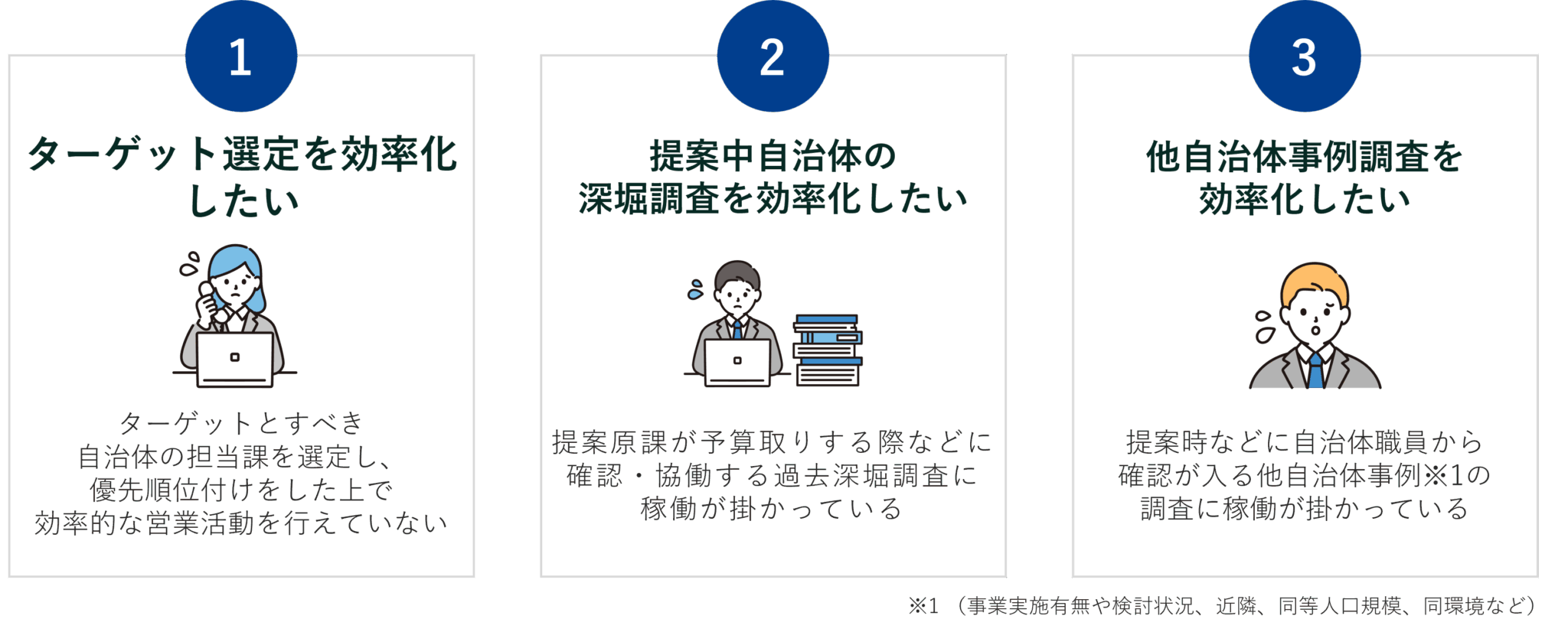 1

ターゲット選定を効率化したい

ターゲットとすべき自治体の担当課を選定し、優先順位付けをした上で効率的な営業活動を行えていない

2

提案中自治体の深堀調査を効率化したい

提案原課が予算取りする際などに確認・協働する過去深堀調査に稼働が掛かっている

3

他自治体事例調査を効率化したい

提案時などに自治体職員から確認が入る他自治体事例※1の調査に稼働が掛かっている

※1 （事業実施有無や検討状況、近隣、同等人口規模、同環境など）